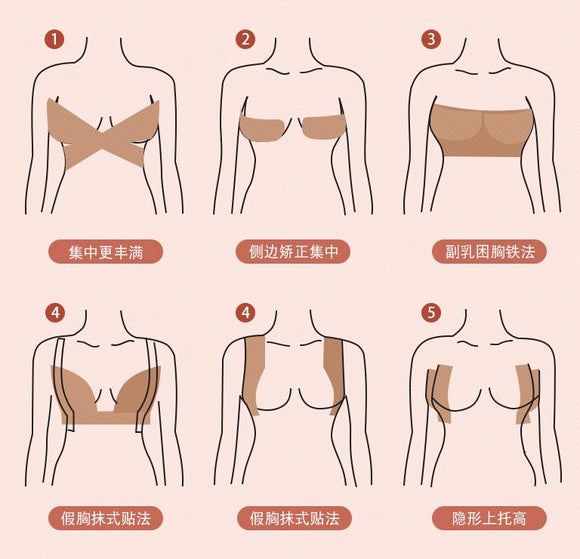 1
集中更丰满

2
侧边矫正集中

3
副乳困胸铁法

4
假胸抹式贴法

4
假胸抹式贴法

5
隐形上托高